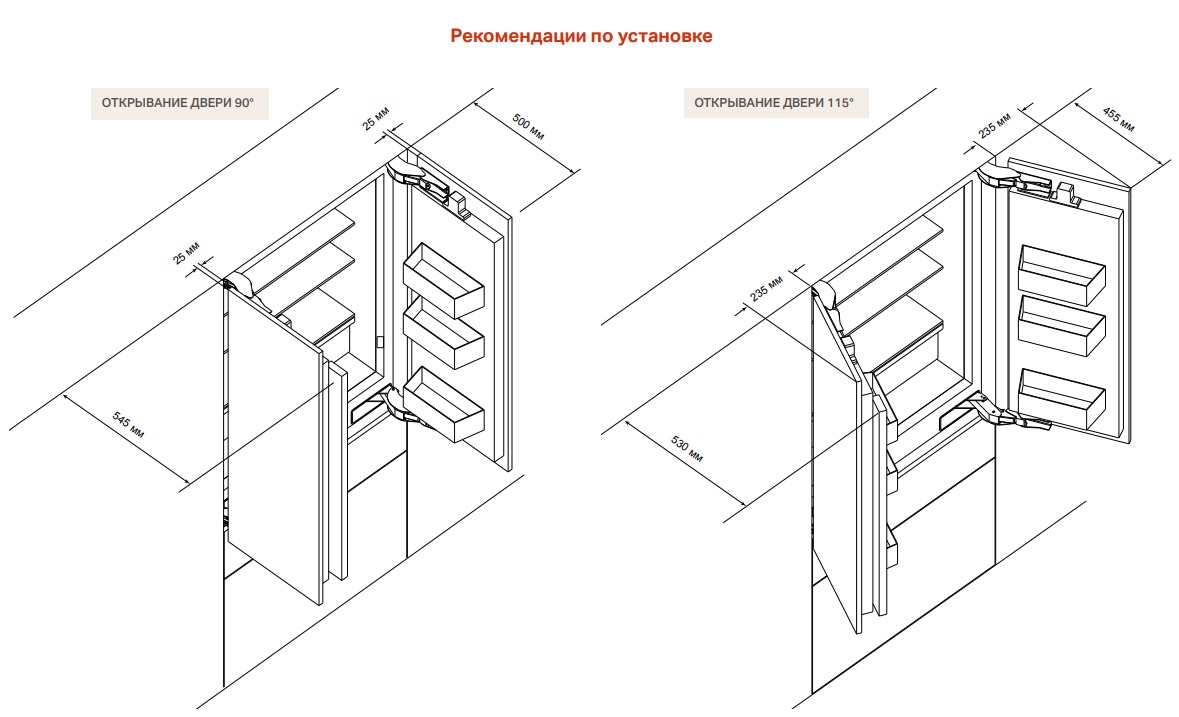 Рекомендации по установке

ОТКРЫВАНИЕ ДВЕРИ 90°

25 мм

500 мм

25 мм

545 мм

ОТКРЫВАНИЕ ДВЕРИ 115°

235 мм

455 мм

235 мм

530 мм