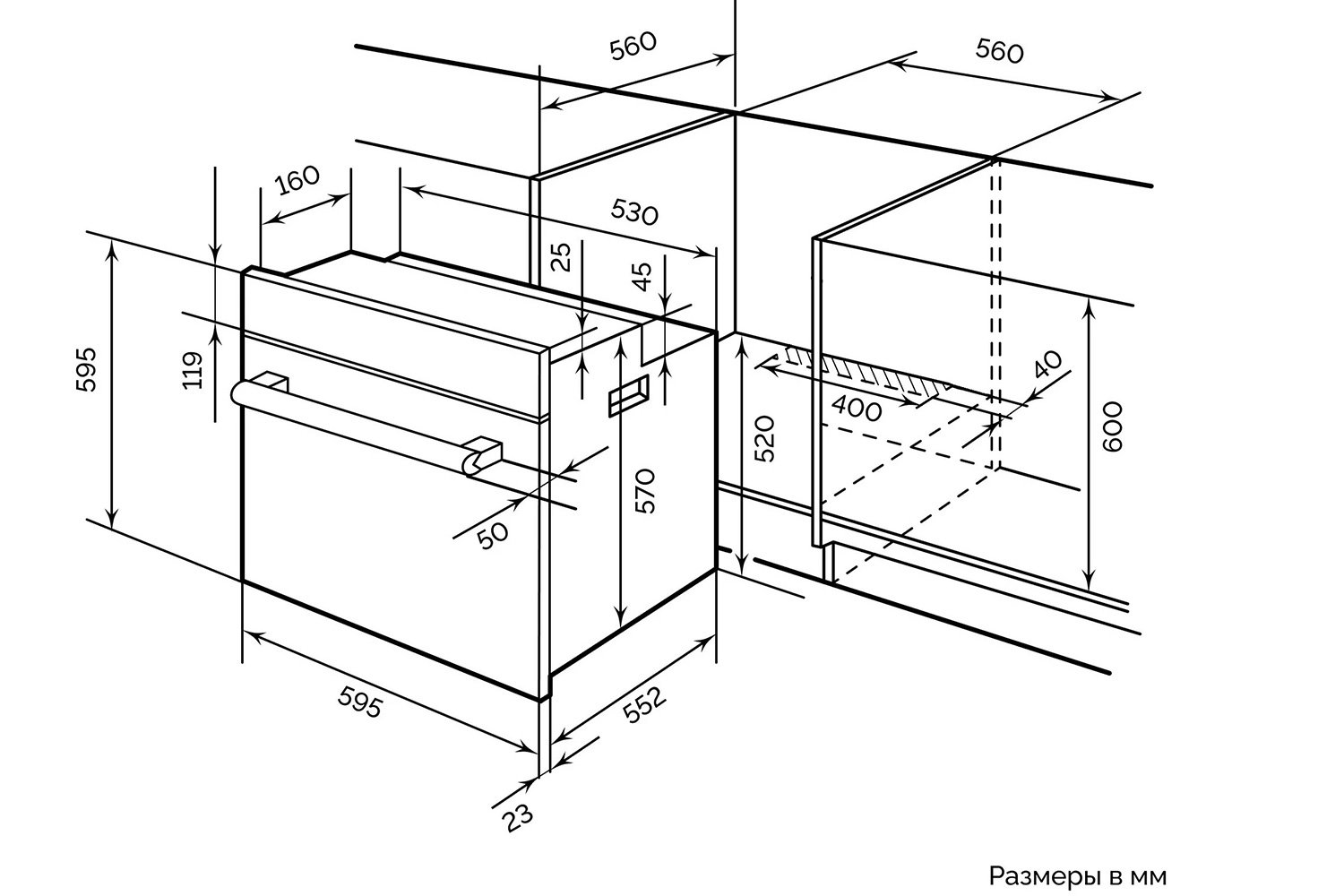 560
560
160
530
25
45
595
119
520
400
40
600
570
50
595
552
23
Размеры в мм