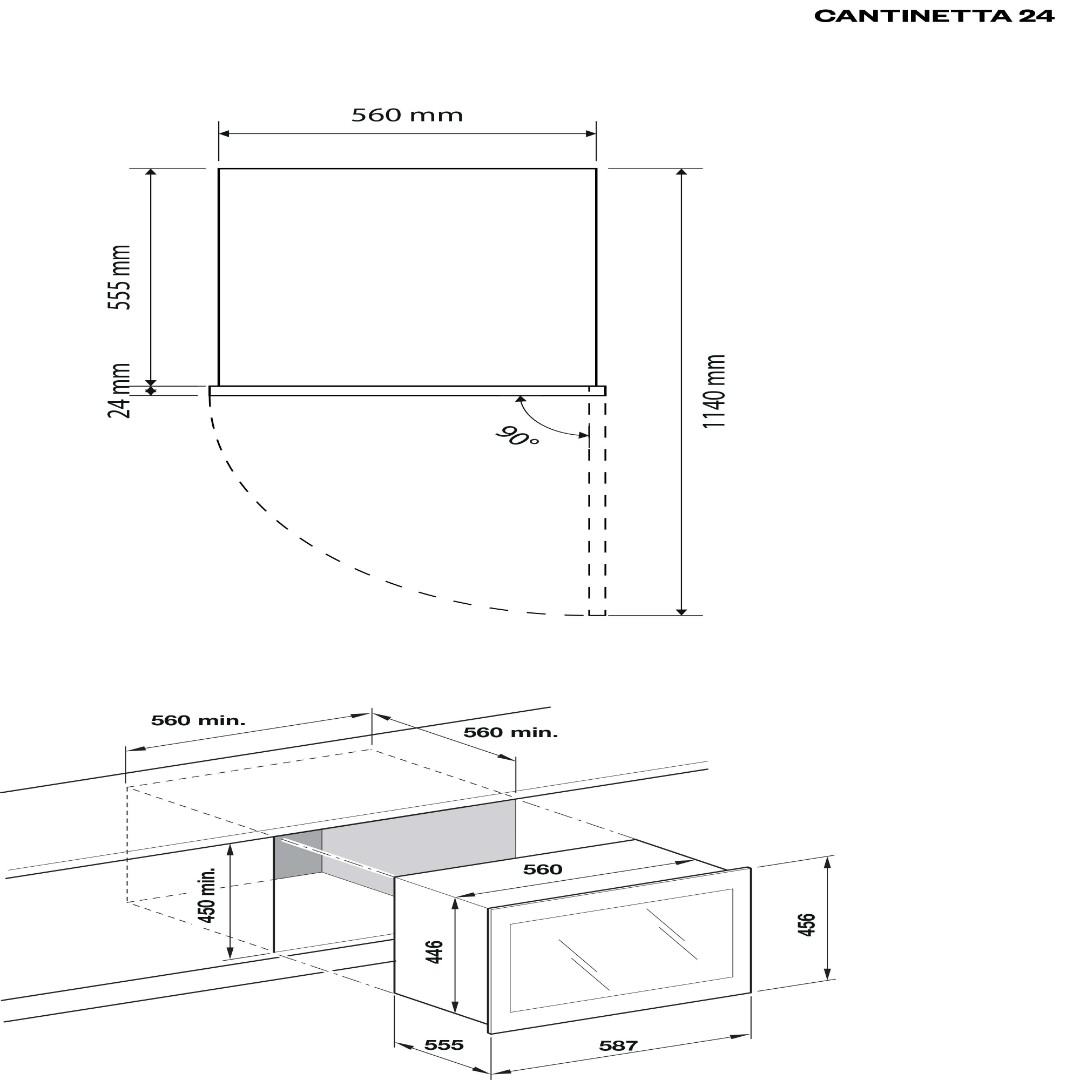 CANTINETTA 24

560 mm

555 mm

24 mm

90°

1140 mm

560 min.

560 min.

450 min.

560

446

456

555

587